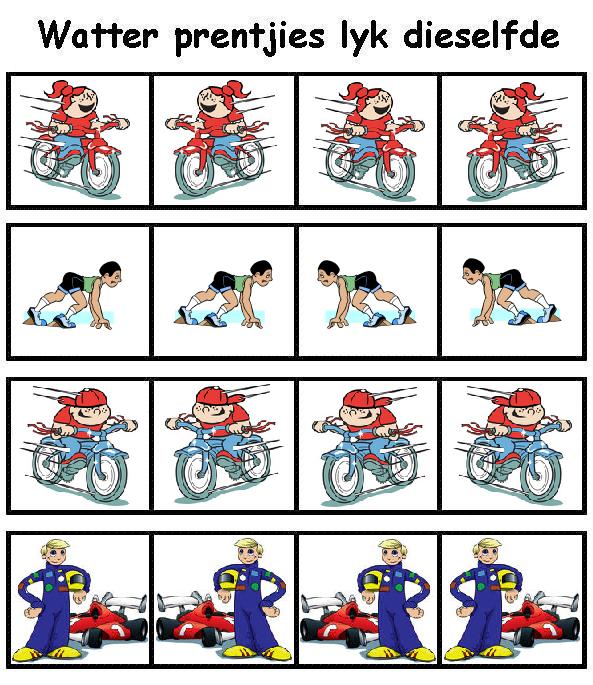 Watter prentjies lyk dieselfde